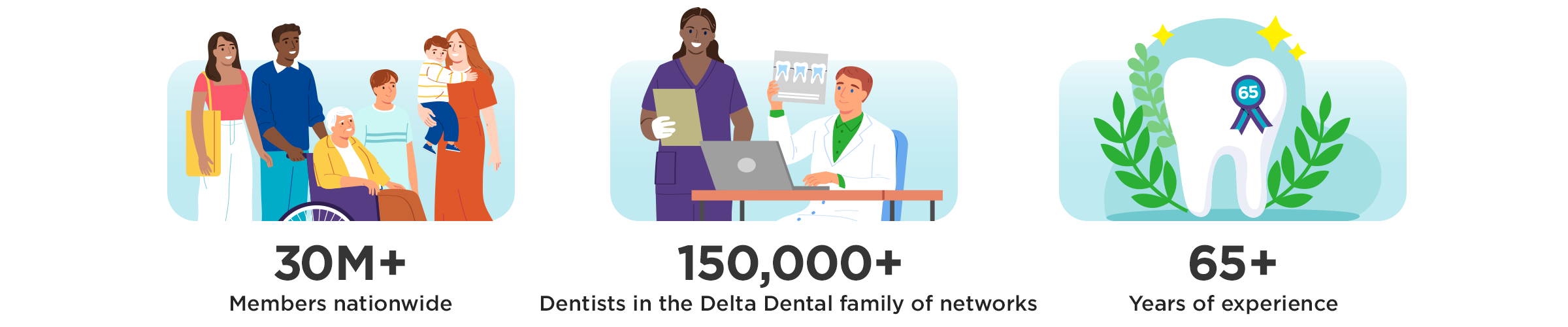 30M+
Members nationwide

150,000+
Dentists in the Delta Dental family of networks

65
65+
Years of experience